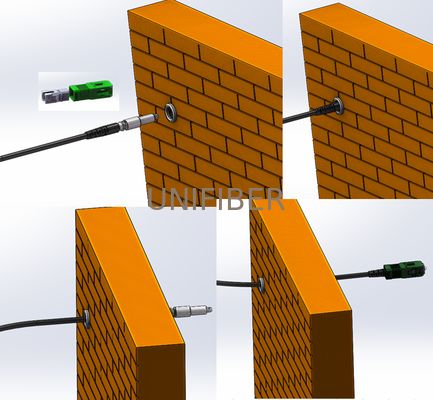 UNIFIBER